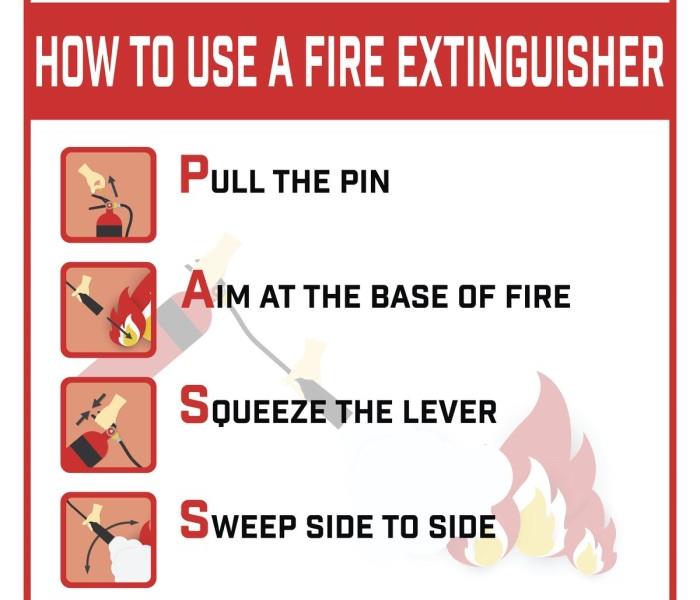 HOW TO USE A FIRE EXTINGUISHER

PULL THE PIN

AIM AT THE BASE OF FIRE

SQUEEZE THE LEVER

SWEEP SIDE TO SIDE